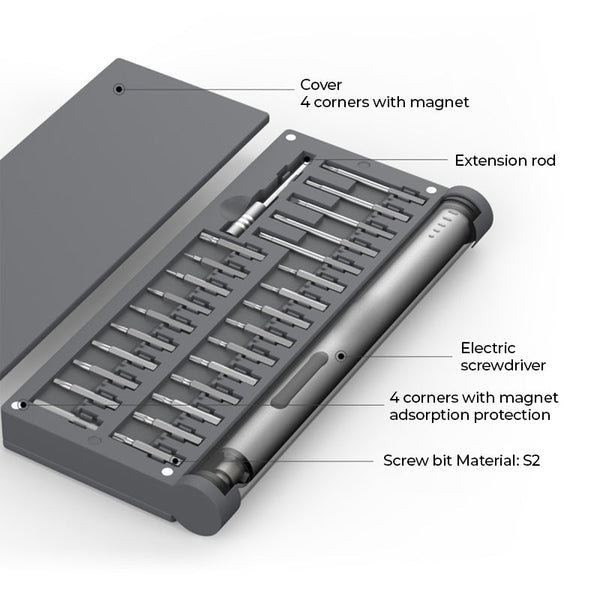 Cover
4 corners with magnet

Extension rod

Electric
screwdriver

4 corners with magnet
adsorption protection

Screw bit Material: S2